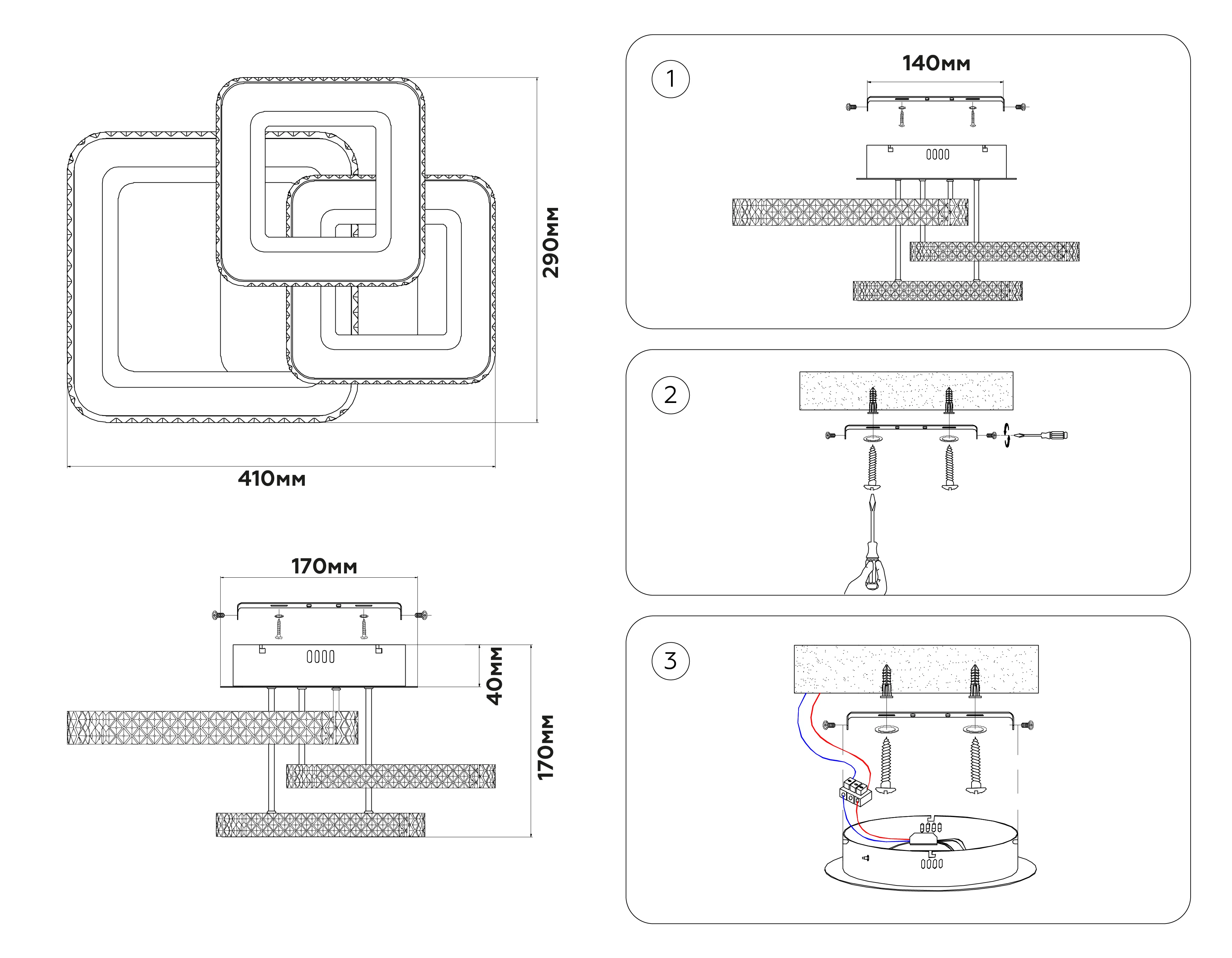 290мм

410мм

170мм

40мм

170мм

1

140мм

2

3