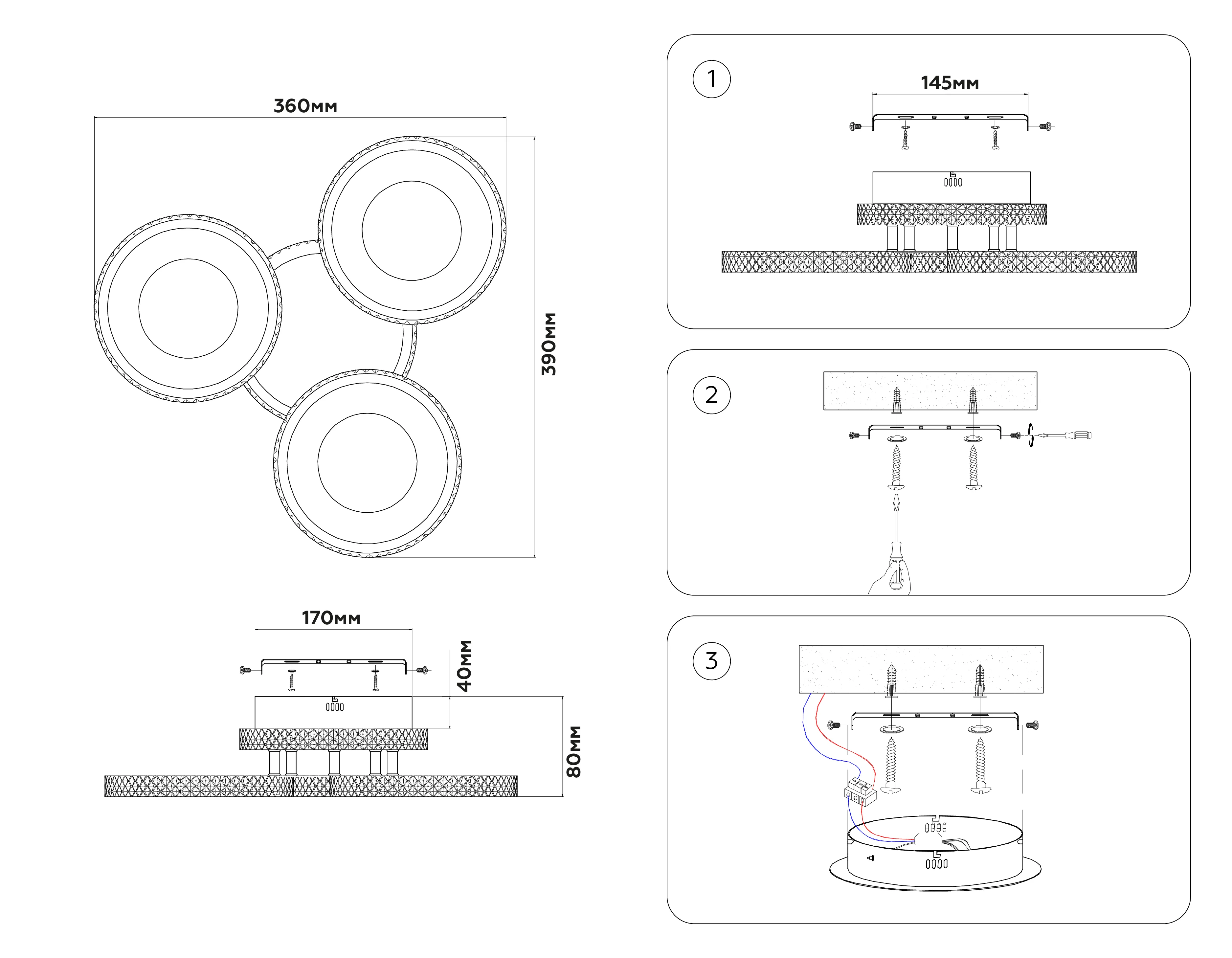 360мм

390мм

170мм

40мм

80мм

1

145мм

2

3