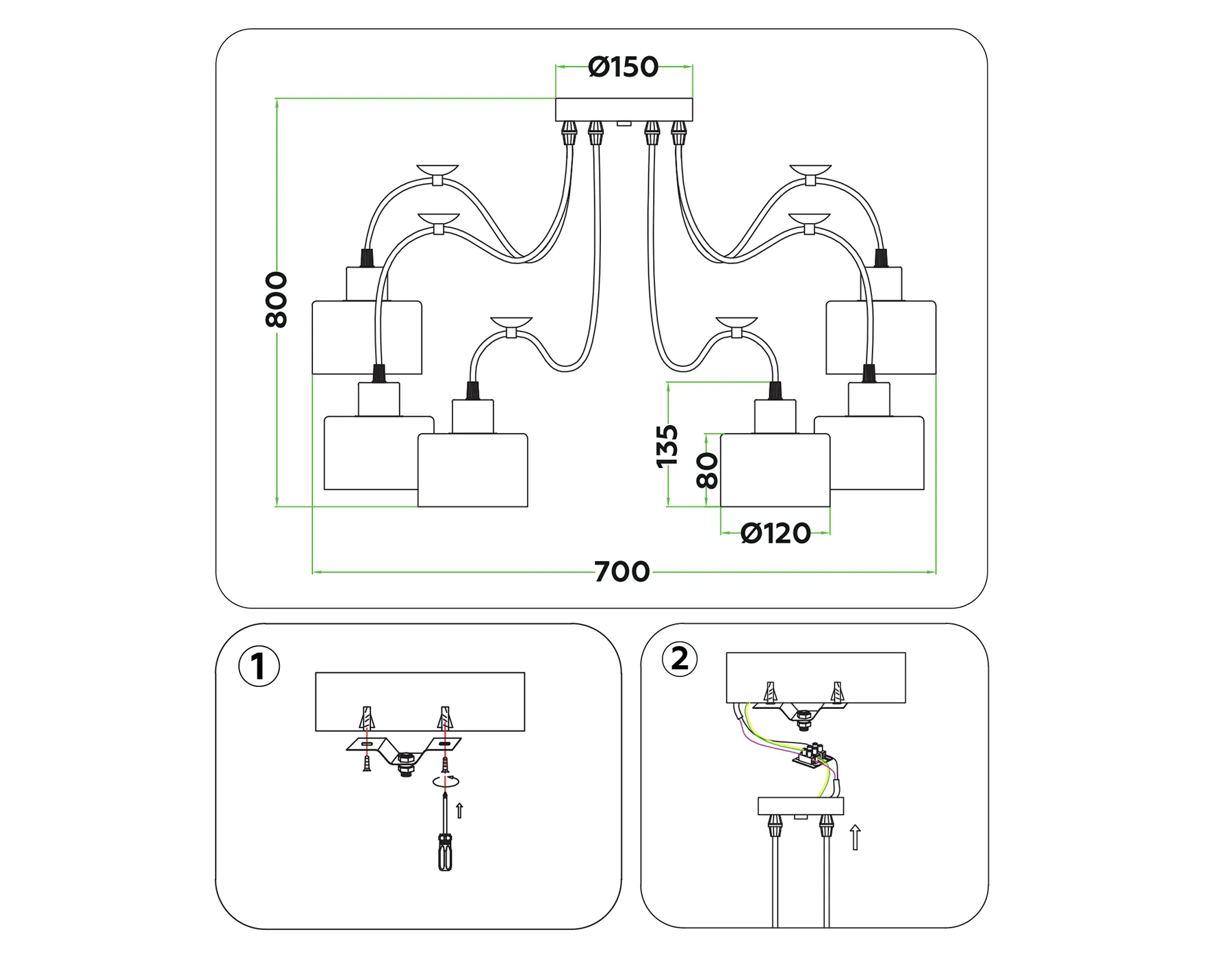 Ø150

800

135

80

Ø120

700

1

2