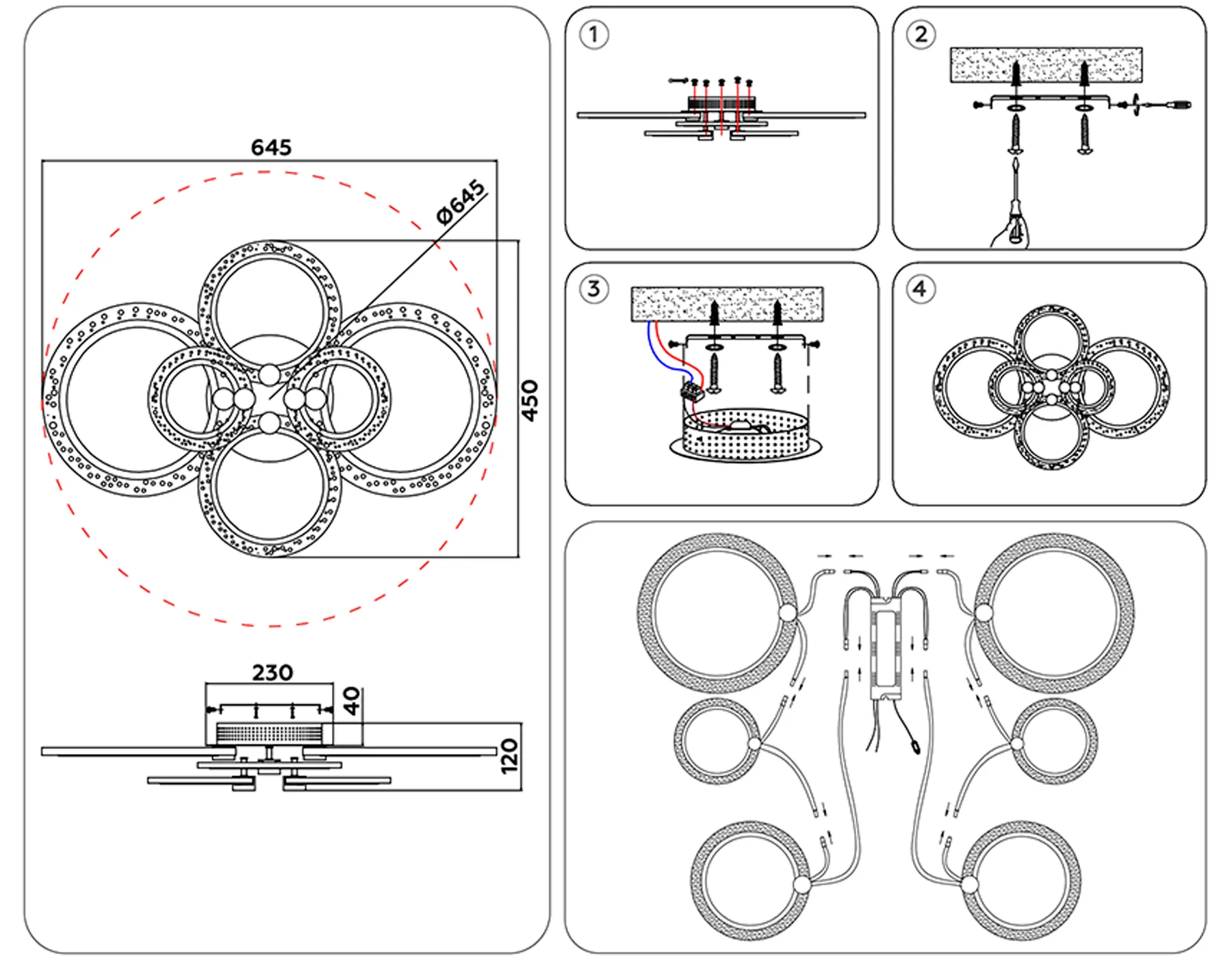 645
Ø645
450
230
40
120
1
2
3
4