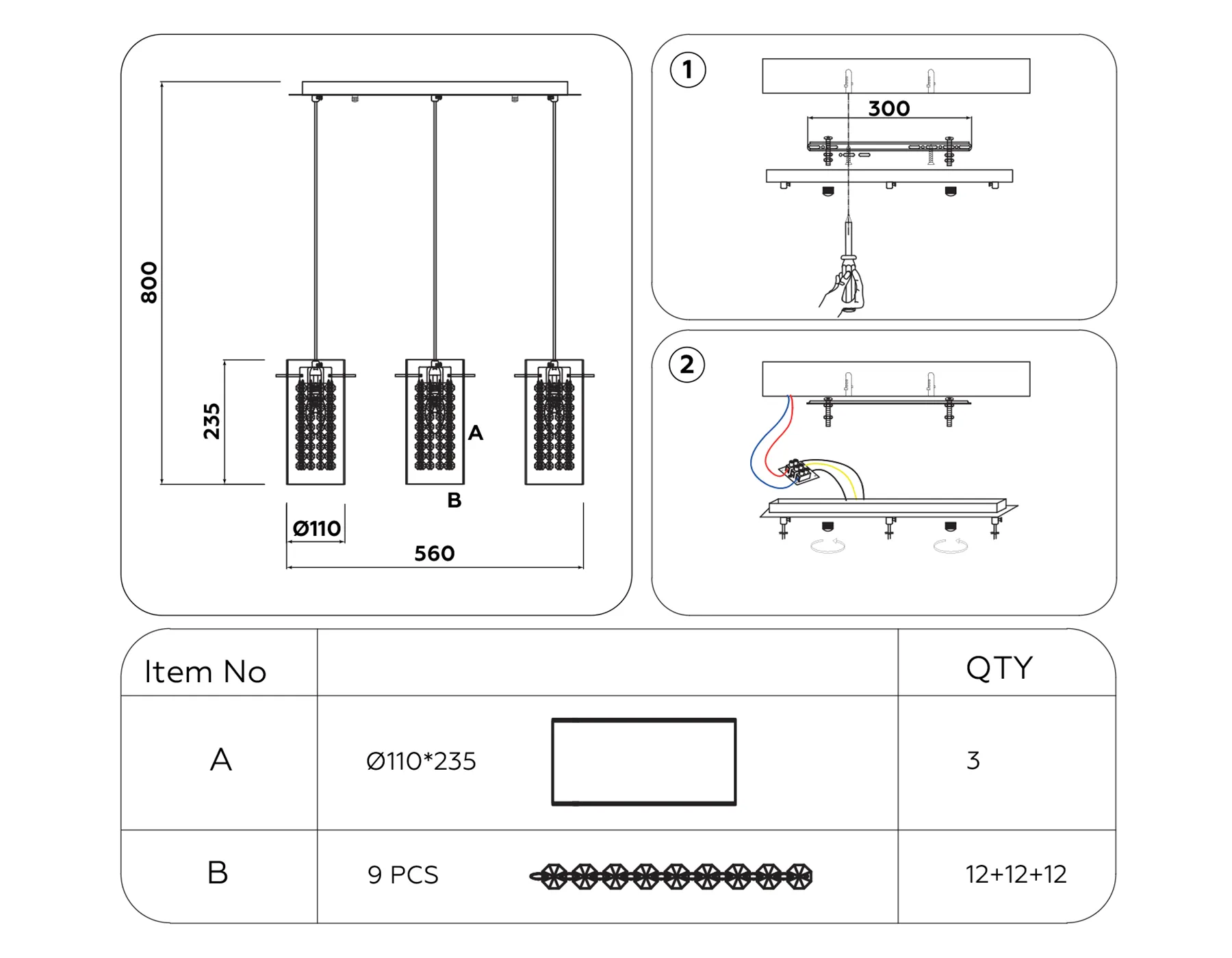 800

235

A

B

Ø110

560

1

300

2

| Item No | | QTY |
|---|---|---|
| A | Ø110*235 | 3 |
| B | 9 PCS | 12+12+12 |