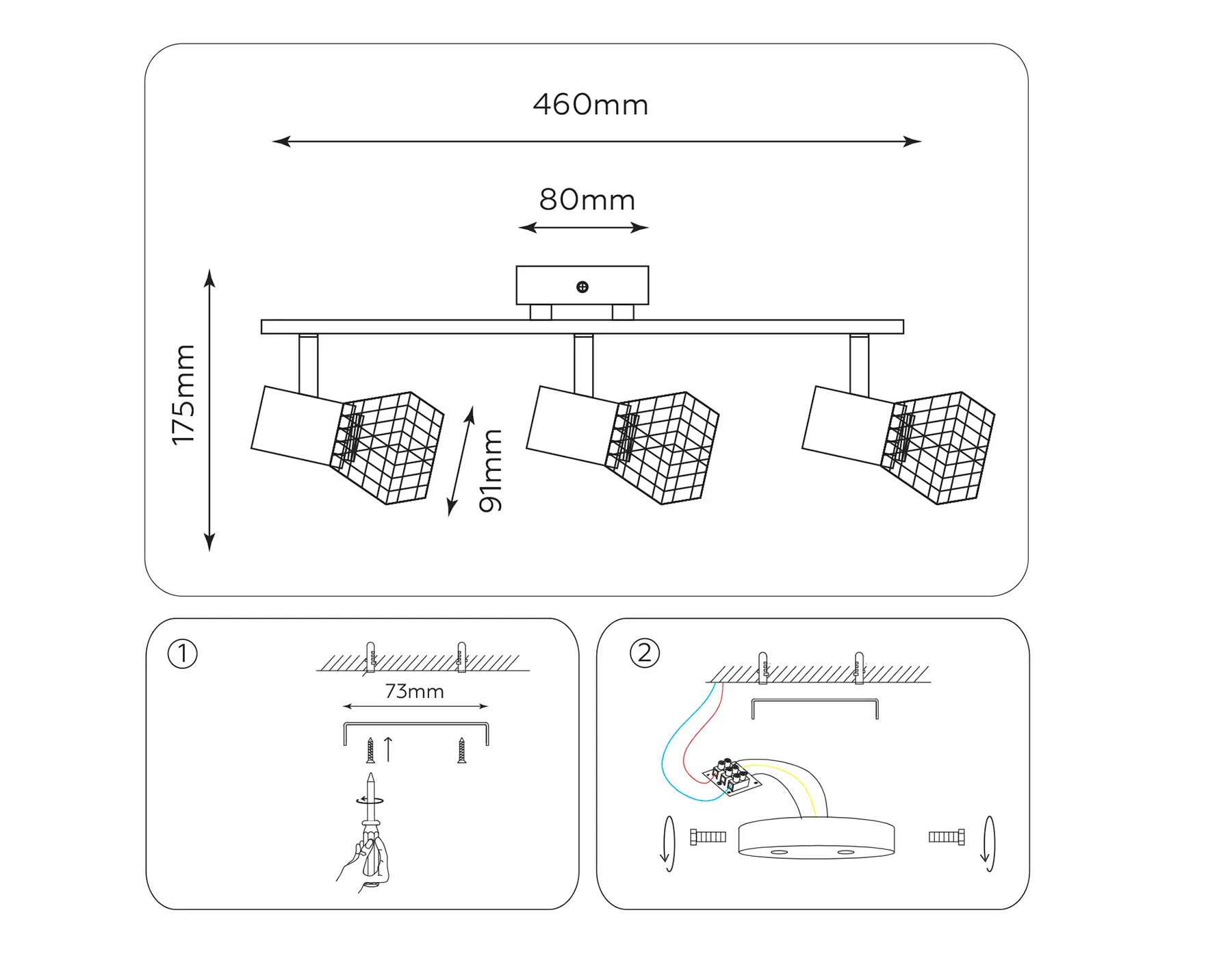 460mm

80mm

175mm

91mm

1

73mm

2