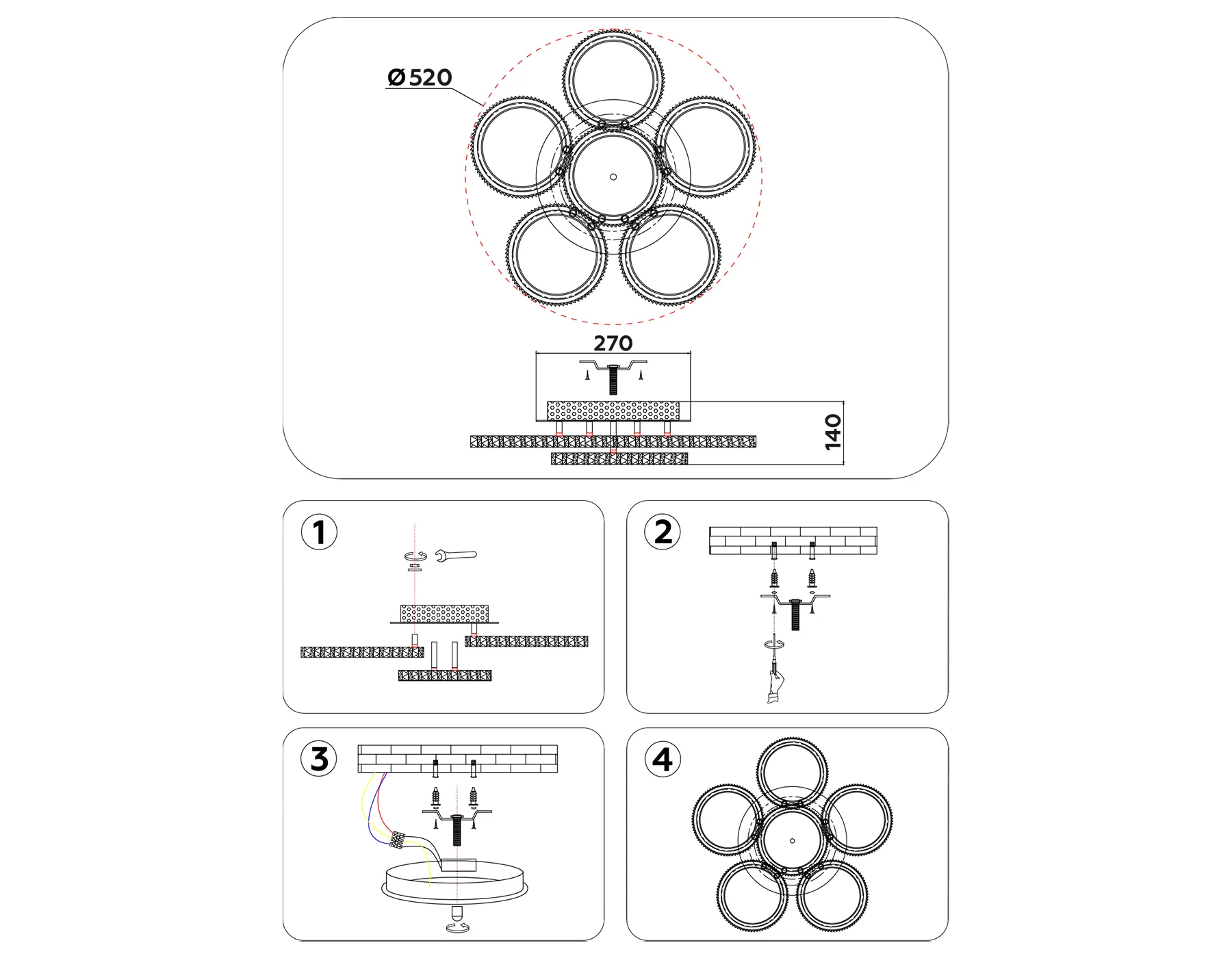 Ø520

270

140

1

2

3

4