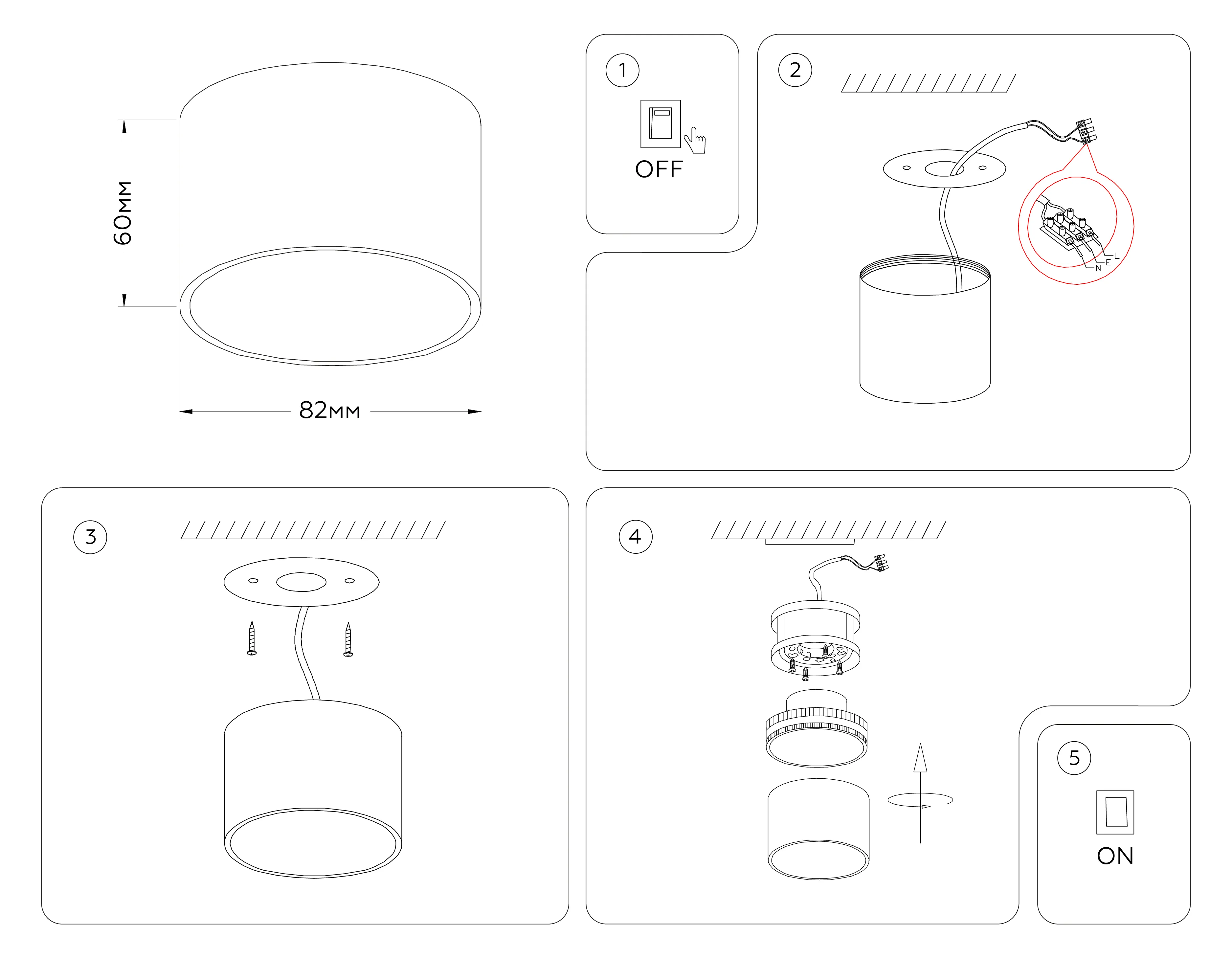 60мм

82мм

1

OFF

2

L
E
N

3

4

5

ON