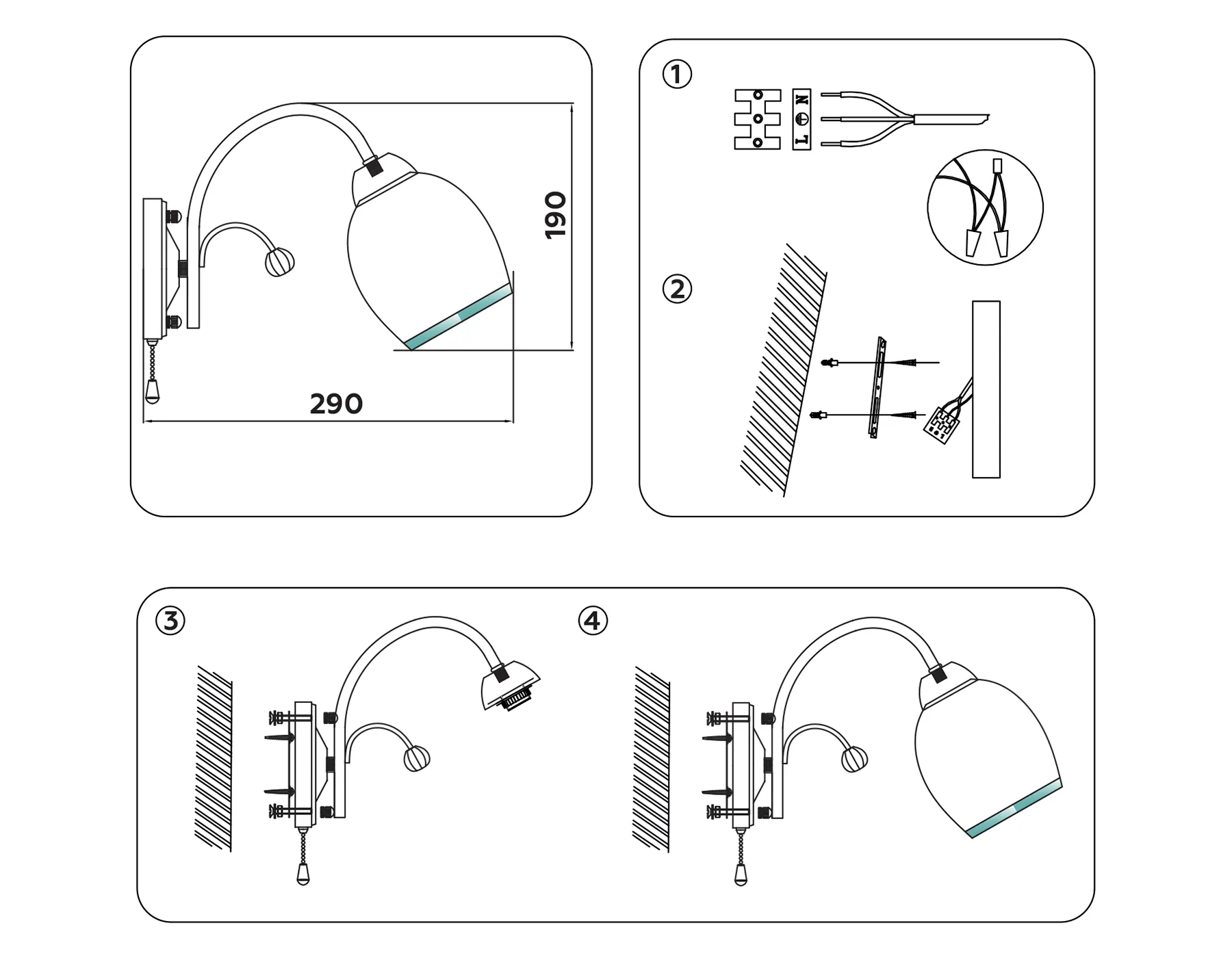 190
290
1
N
L
2
3
4